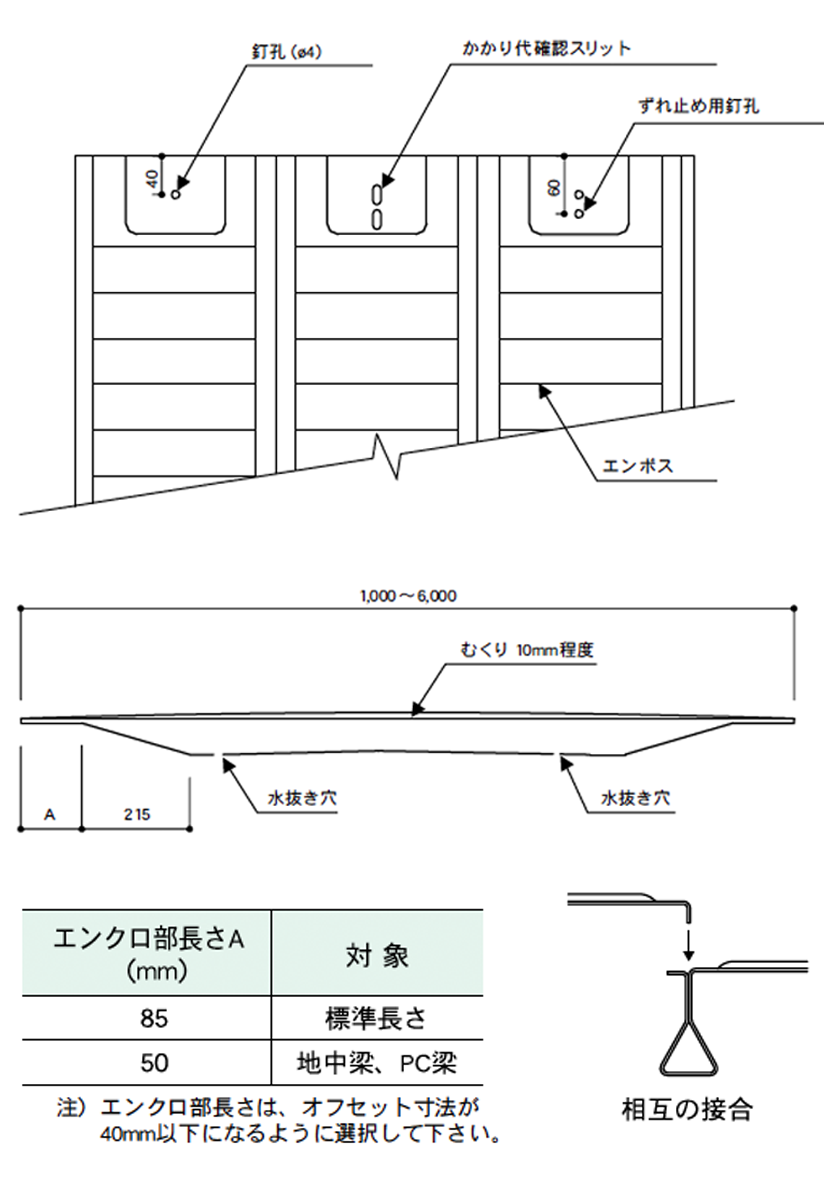 釘孔（ø4）

かかり代確認スリット

ずれ止め用釘孔

40

60

エンボス

1,000～6,000

むくり 10mm程度

水抜き穴

水抜き穴

A

215

| エンクロ部長さA (mm) | 対 象 |
|---|---|
| 85 | 標準長さ |
| 50 | 地中梁、PC梁 |

注）エンクロ部長さは、オフセット寸法が40mm以下になるように選択して下さい。

相互の接合